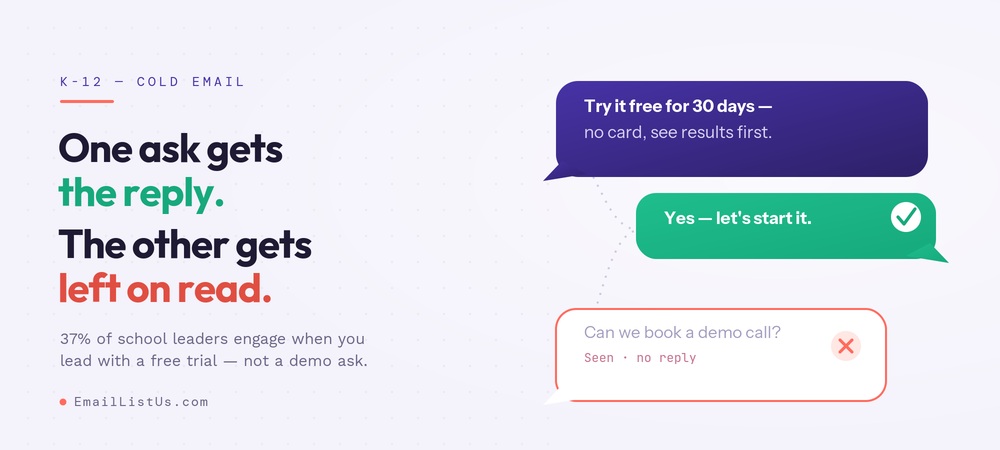 K-12 — COLD EMAIL

One ask gets the reply.

The other gets left on read.

37% of school leaders engage when you lead with a free trial — not a demo ask.

• EmailListUs.com

Try it free for 30 days — no card, see results first.

Yes — let's start it.

Can we book a demo call?
Seen · no reply